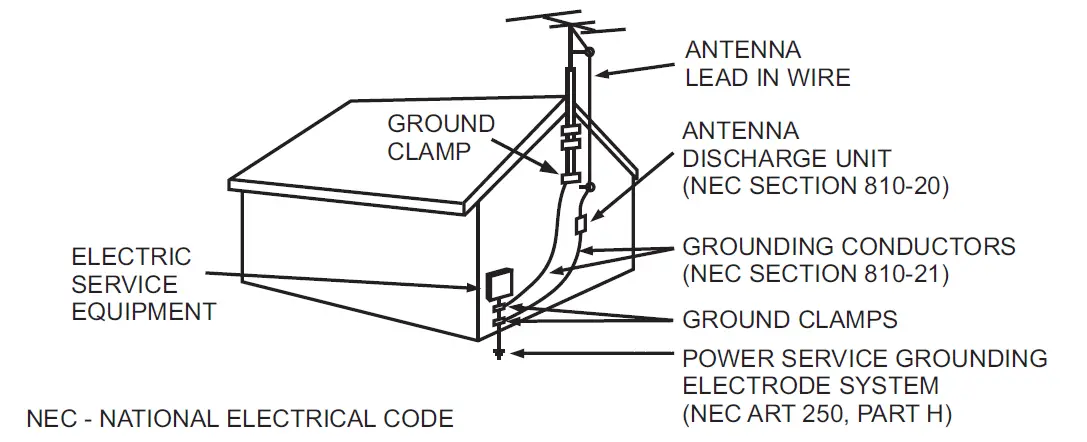 ANTENNA LEAD IN WIRE

GROUND CLAMP

ANTENNA DISCHARGE UNIT (NEC SECTION 810-20)

ELECTRIC SERVICE EQUIPMENT

GROUNDING CONDUCTORS (NEC SECTION 810-21)

GROUND CLAMPS

POWER SERVICE GROUNDING ELECTRODE SYSTEM (NEC ART 250, PART H)

NEC - NATIONAL ELECTRICAL CODE