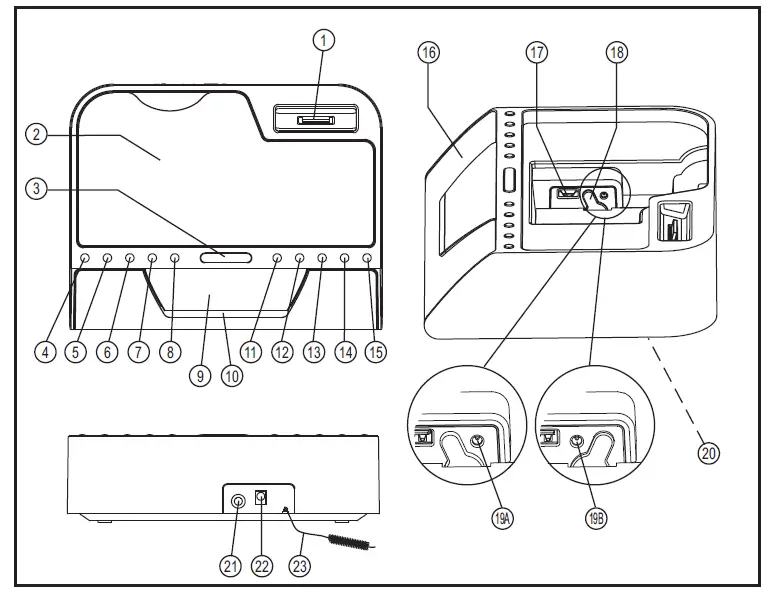 1
2
3
4
5
6
7
8
9
10
11
12
13
14
15
16
17
18
19A
19B
20
21
22
23