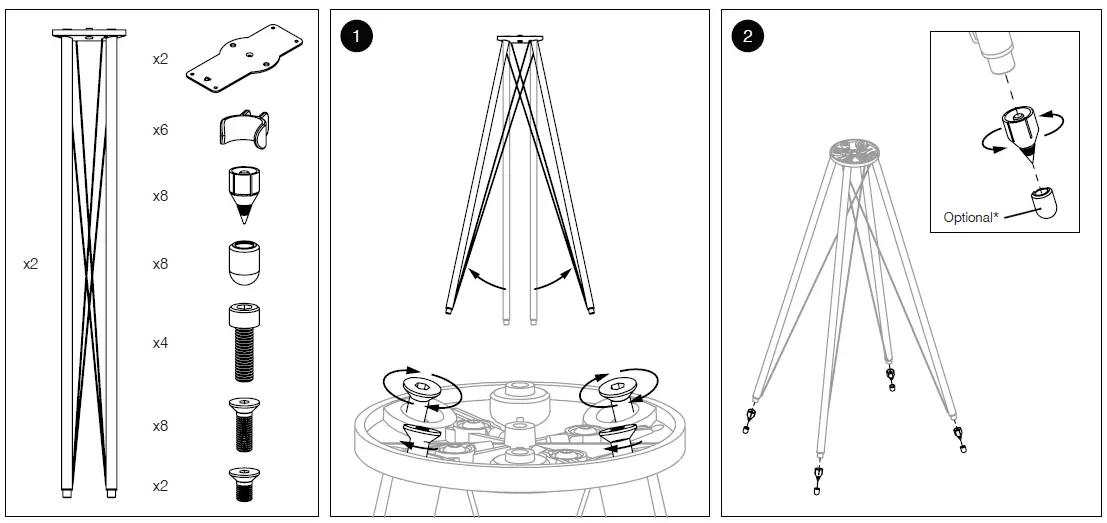 x2

x2

x6

x8

x8

x4

x8

x2

1

2

Optional*