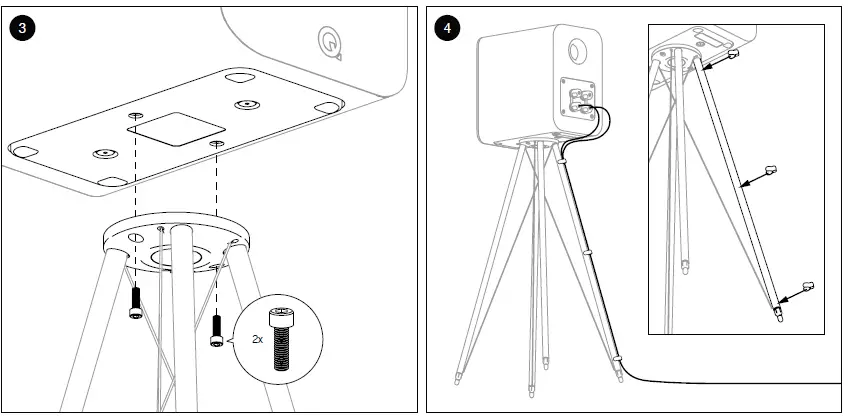 3

2x

4