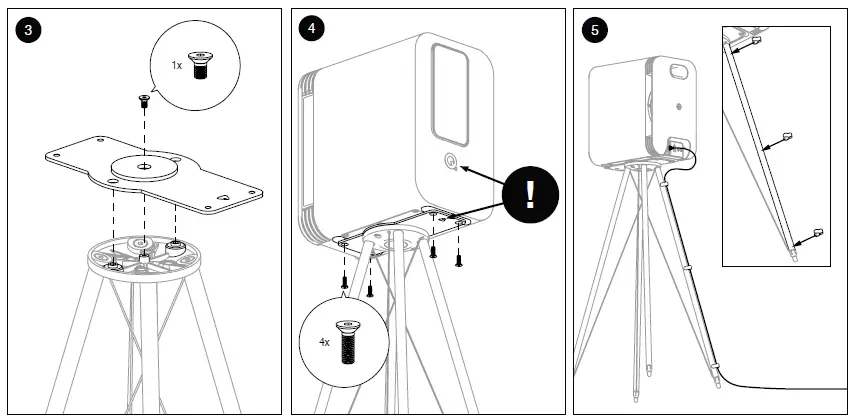 3

1x

4

!

4x

5