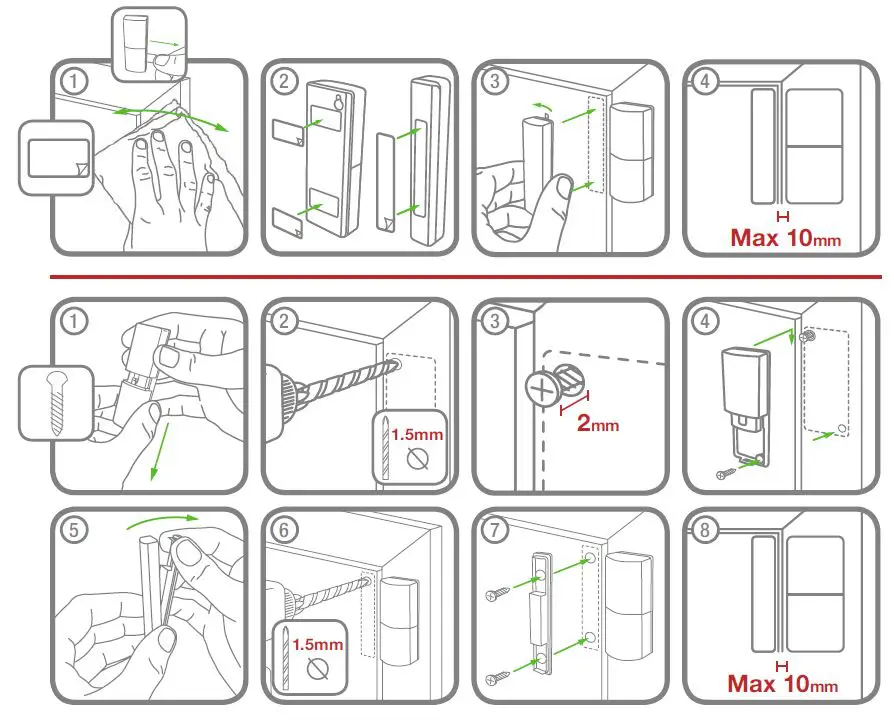 1

2

3

4

Max 10mm

1

2

1.5mm

3

2mm

4

5

6

1.5mm

7

8

Max 10mm