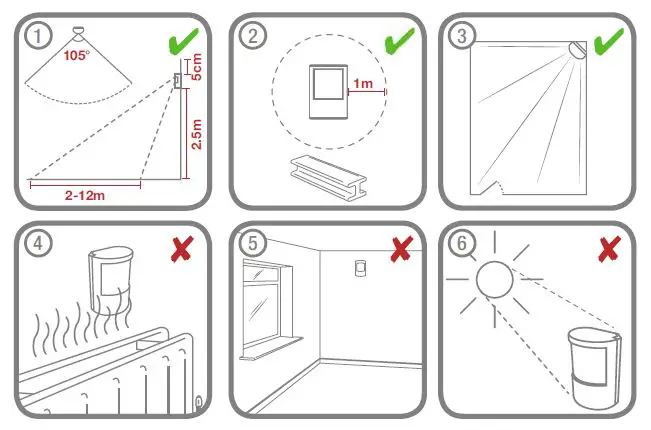 1
105°
5cm
2.5m
2-12m

2
1m

3

4

5

6