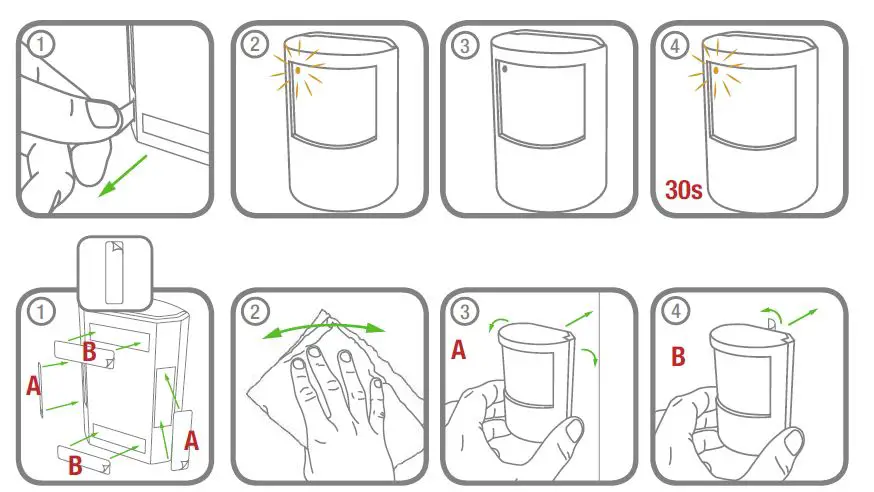 1

2

3

4
30s

1
B
A
B
A

2

3
A

4
B