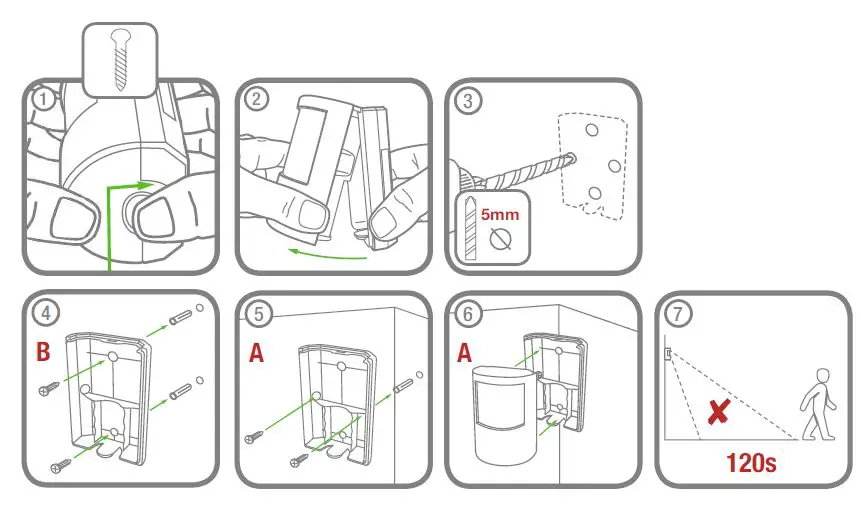 1

2

3

5mm

4

B

5

A

6

A

7

120s