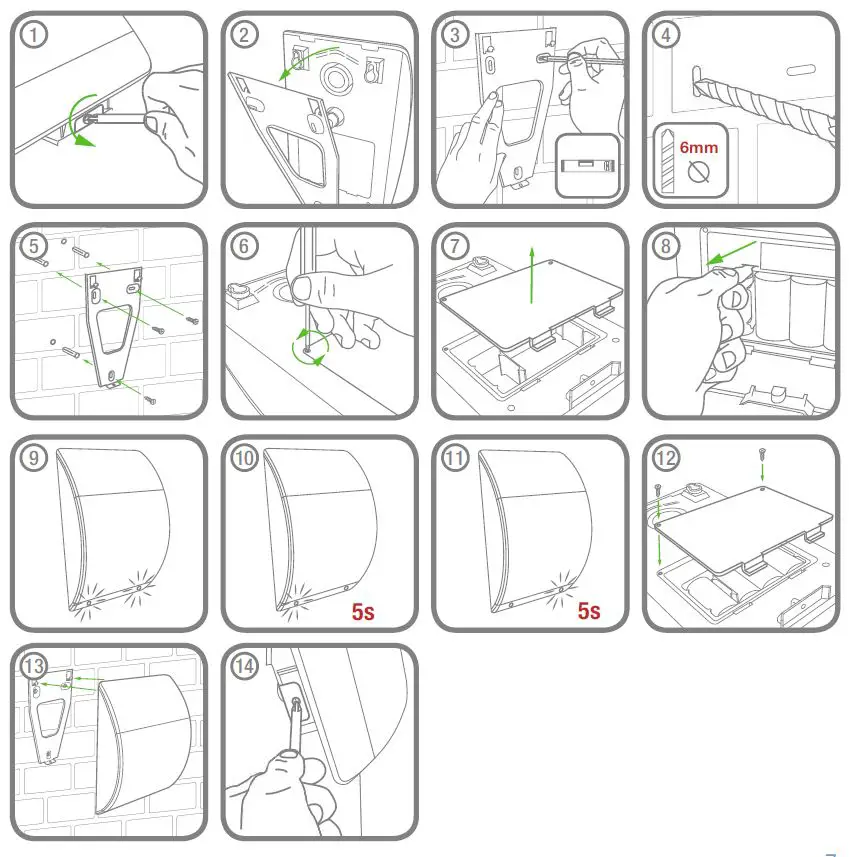 1

2

3

4

6mm

5

6

7

8

9

10

5s

11

5s

12

13

14