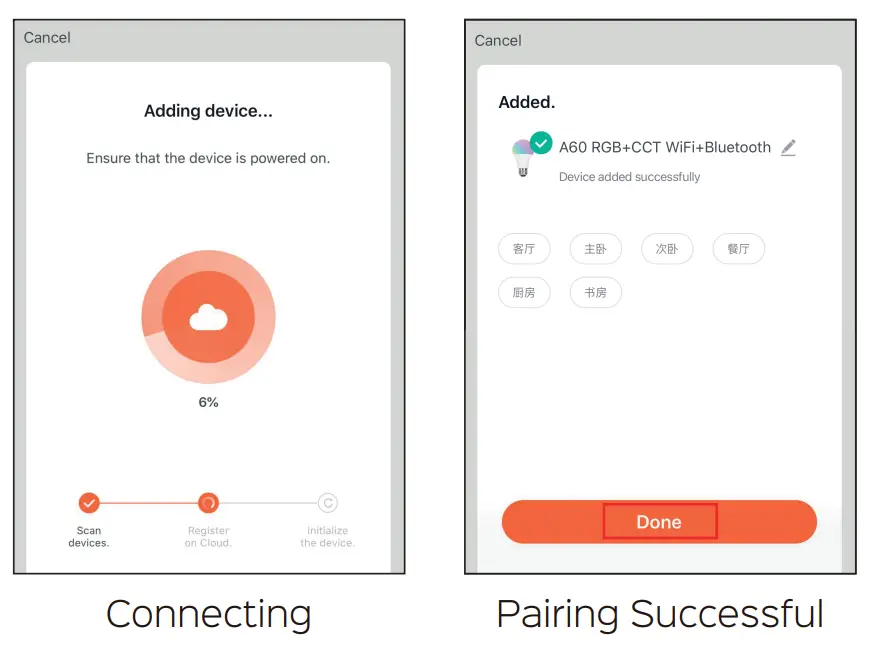 Cancel

Adding device...

Ensure that the device is powered on.

6%

Scan devices.

Register on Cloud.

Initialize the device.

Connecting

Cancel

Added.

A60 RGB+CCT WiFi+Bluetooth

Device added successfully

客厅 主卧 次卧 餐厅

厨房 书房

Done

Pairing Successful