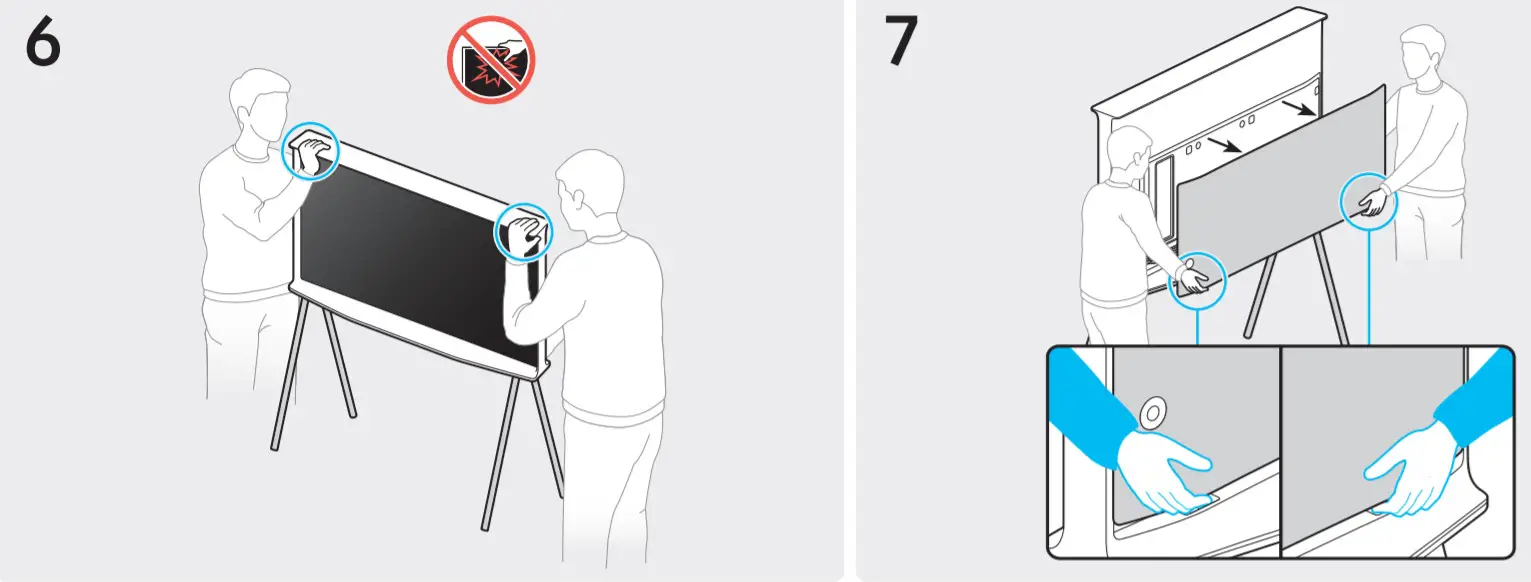 6

7