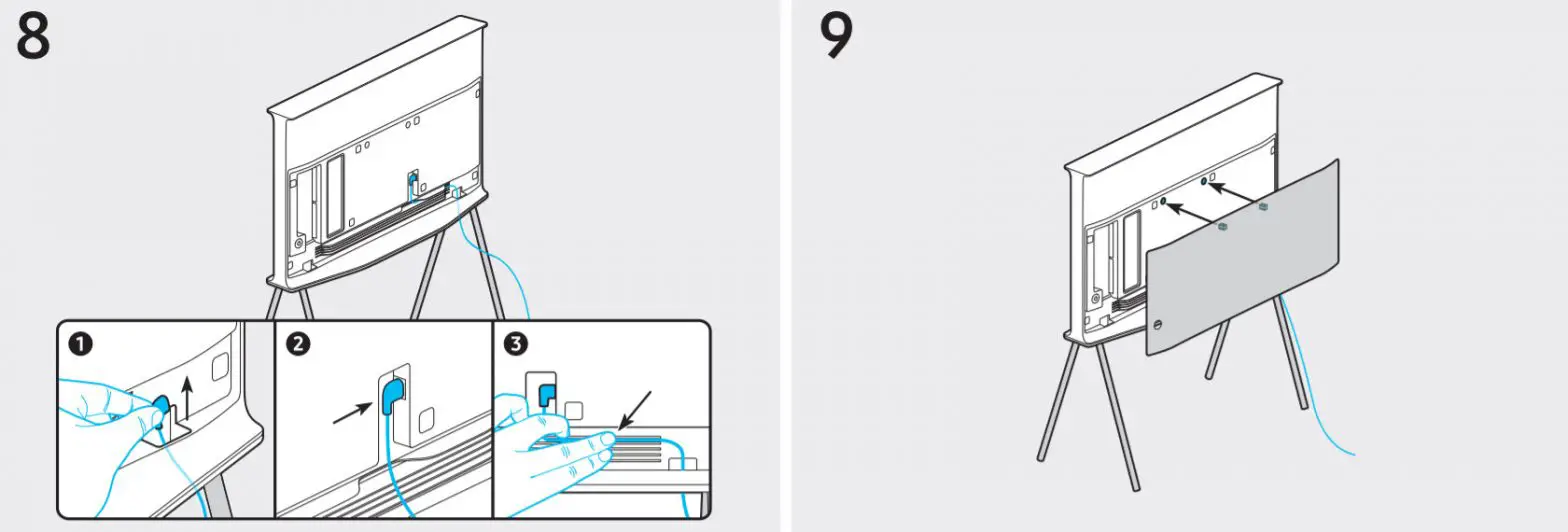 8

1

2

3

9