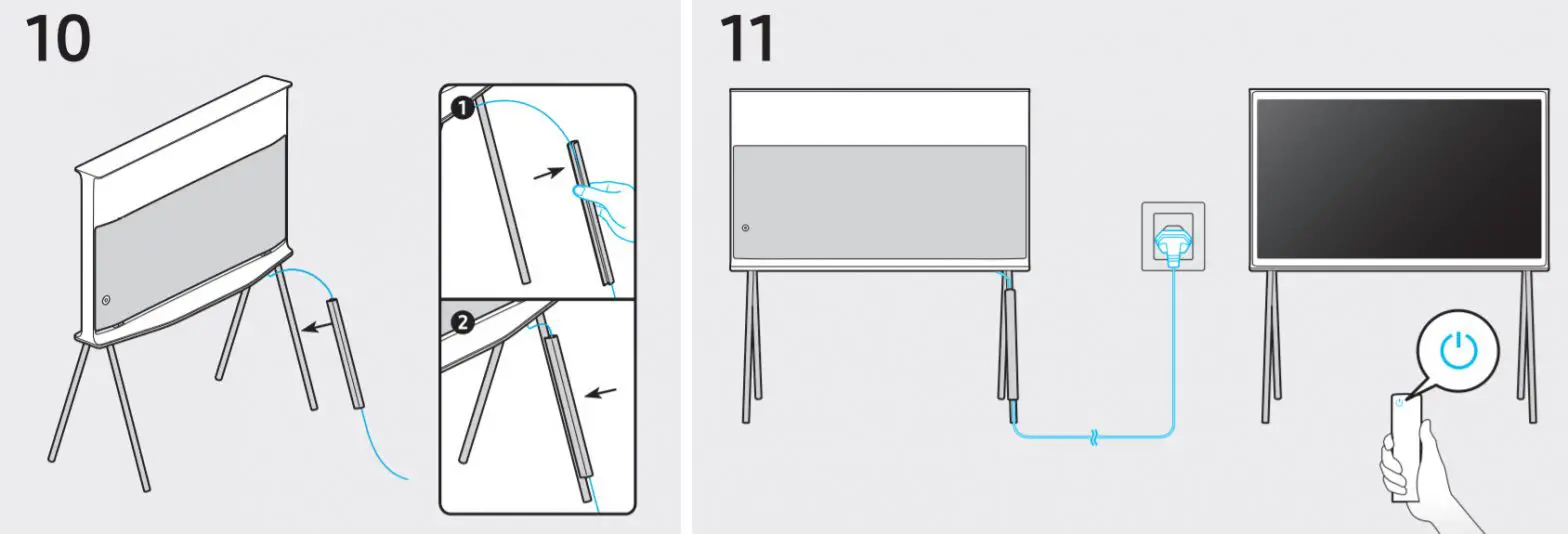 10

1

2

11