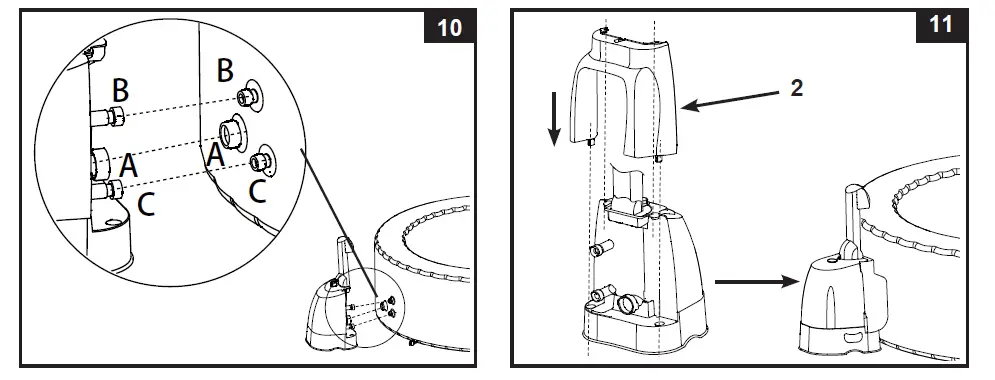 10

B
B
A
A
C
C

11

2