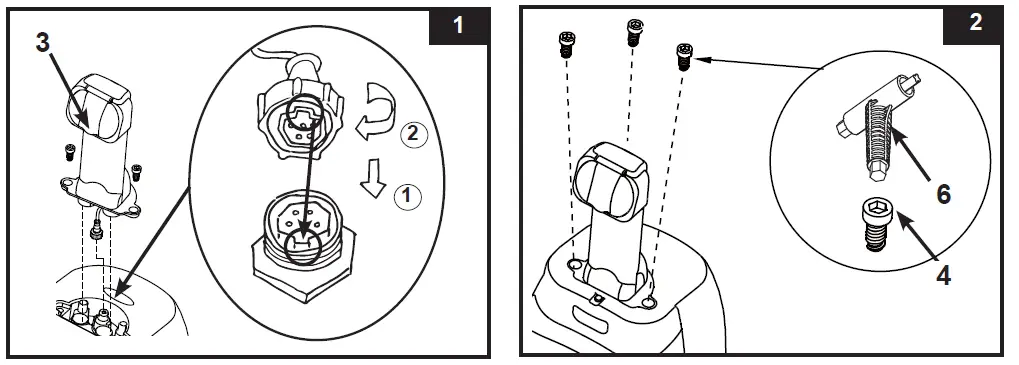 1

3

2

1

2

6

4