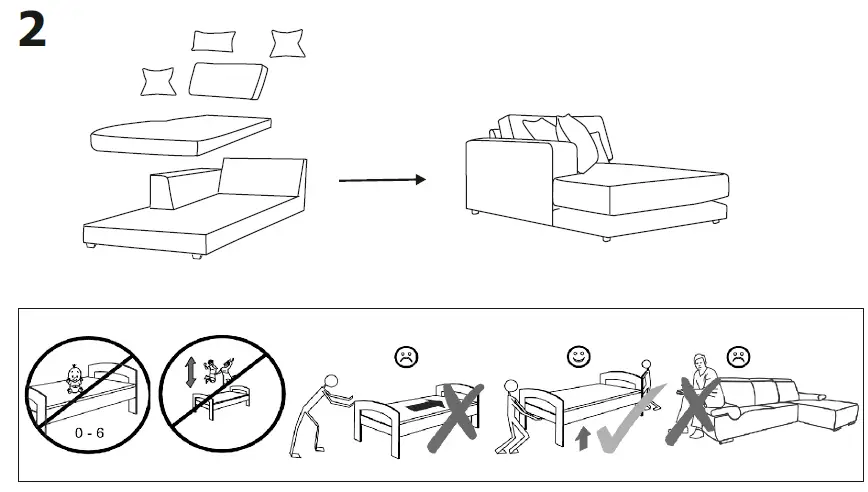 2

0 - 6