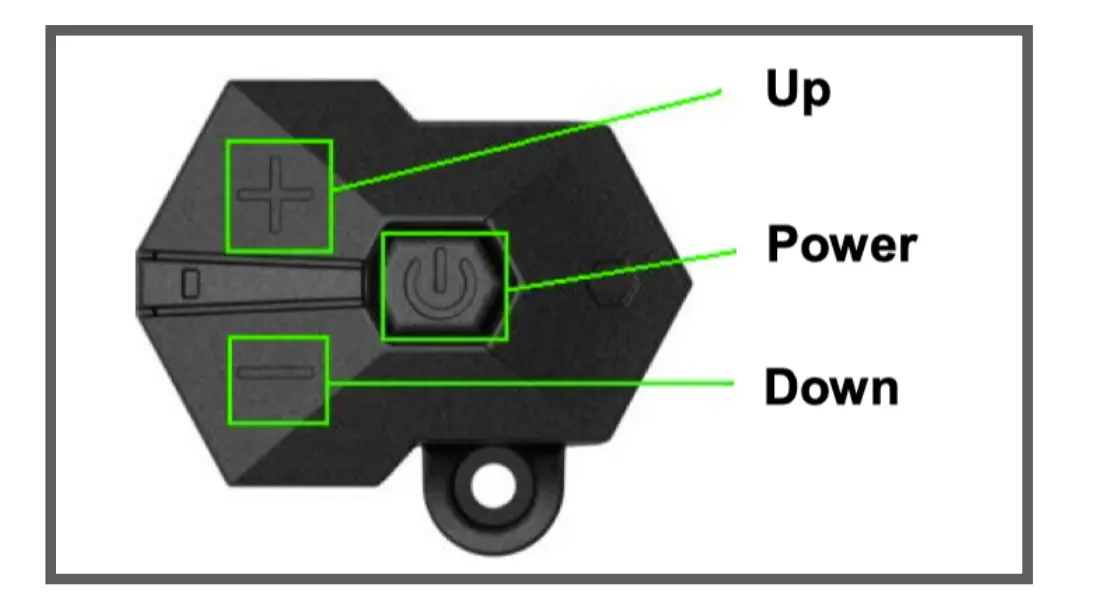 Up
Power
Down