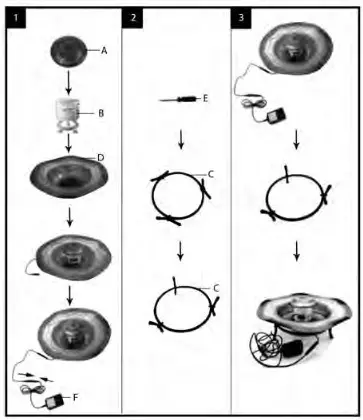 1

A

B

D

F

2

E

C

C

3