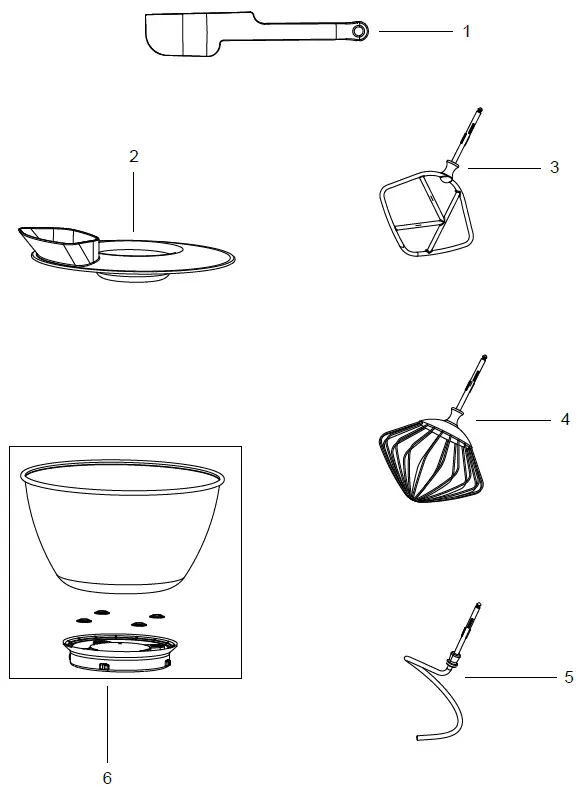 1
2
3
4
5
6