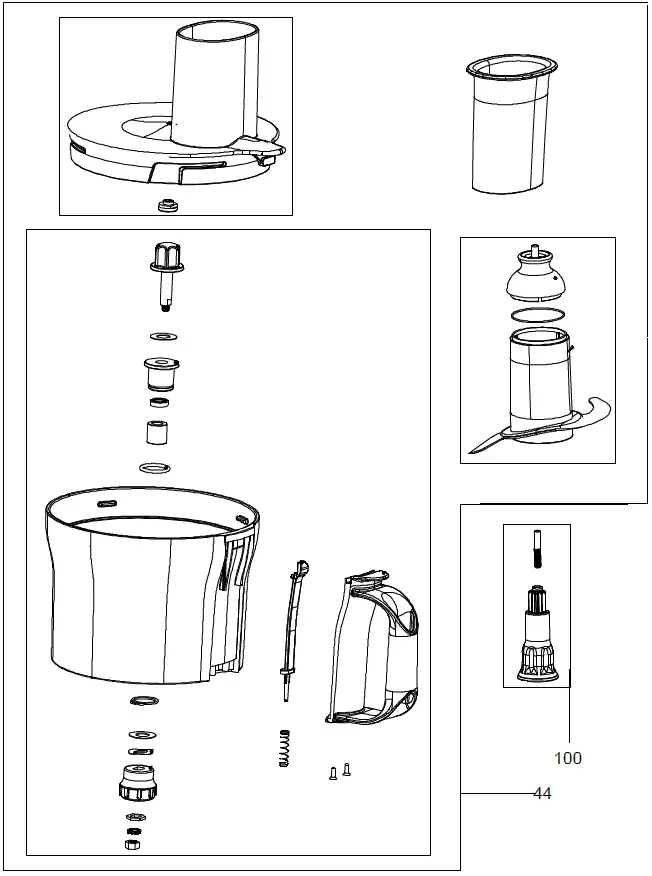 100

44