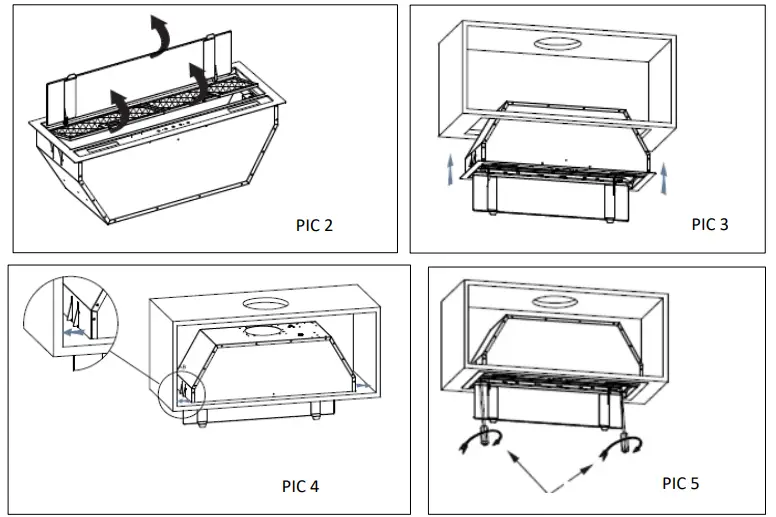 PIC 2

PIC 3

PIC 4

PIC 5