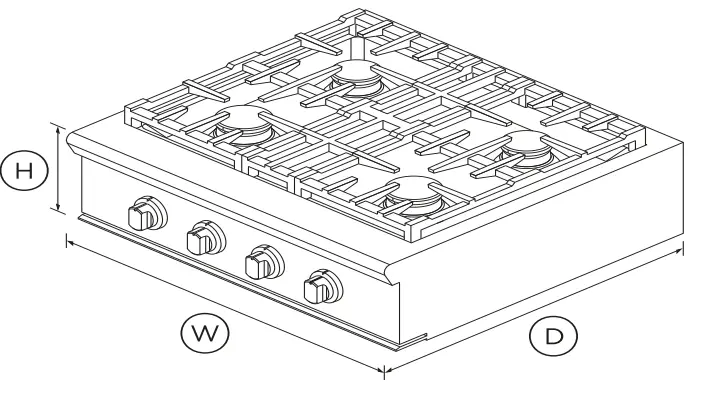 H
W
D