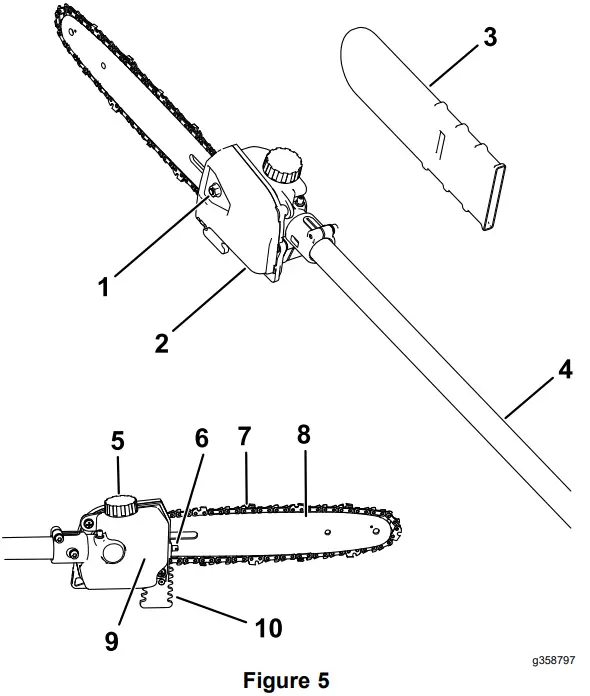 3
1
2
4
5
6
7
8
9
10
g358797
Figure 5