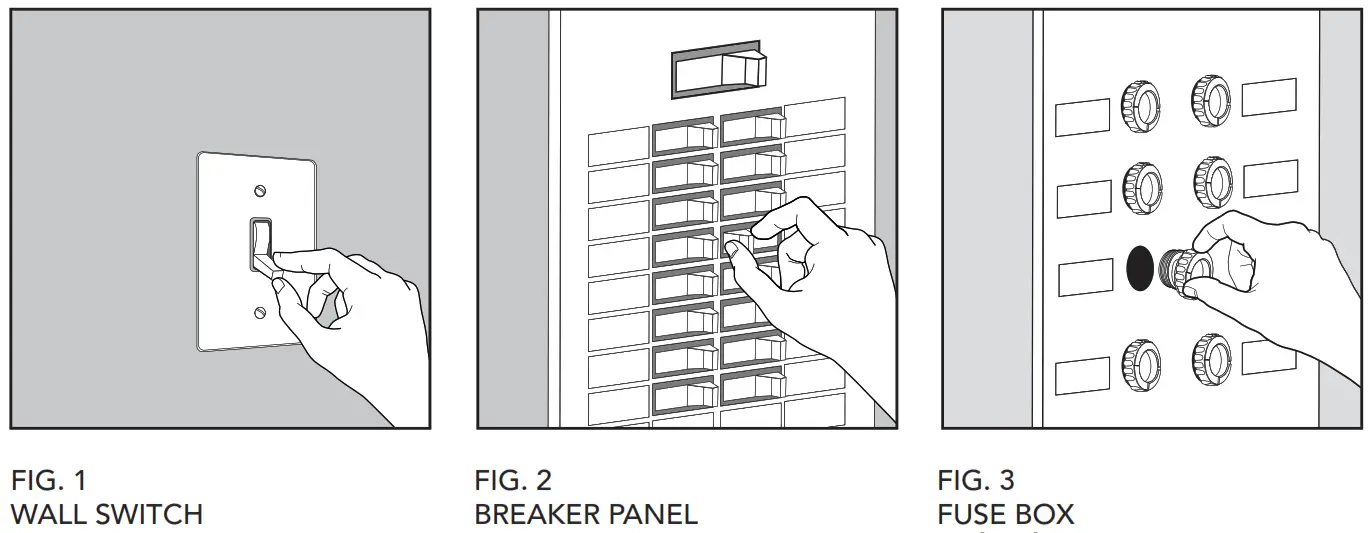 FIG. 1
WALL SWITCH

FIG. 2
BREAKER PANEL

FIG. 3
FUSE BOX