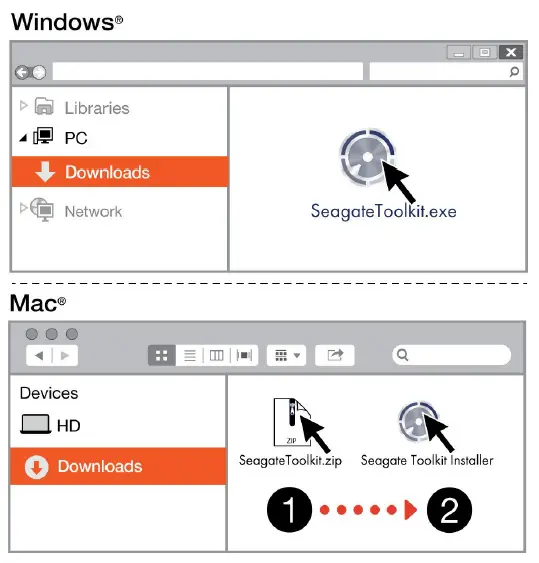 Windows®

Libraries
PC
Downloads
Network

SeagateToolkit.exe

Mac®

Devices
HD
Downloads

ZIP
SeagateToolkit.zip
Seagate Toolkit Installer

1
2