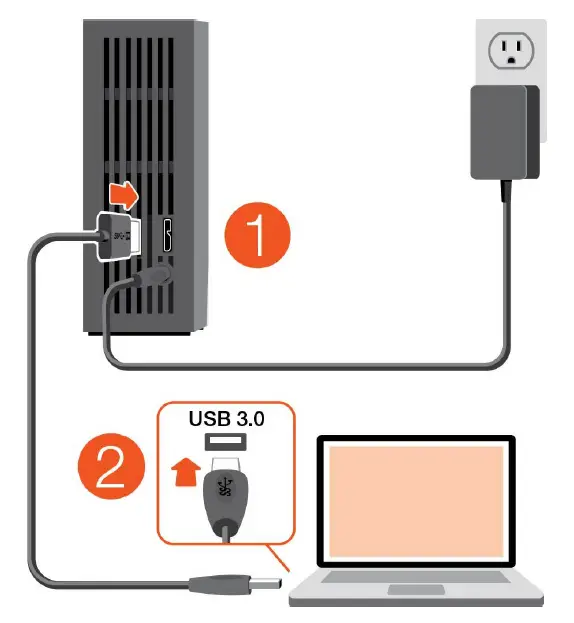 1

USB 3.0

2