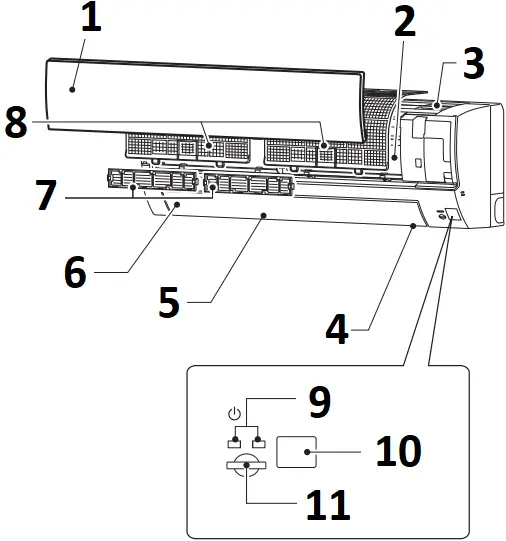 1
2
3
8
7
6
5
4
9
10
11