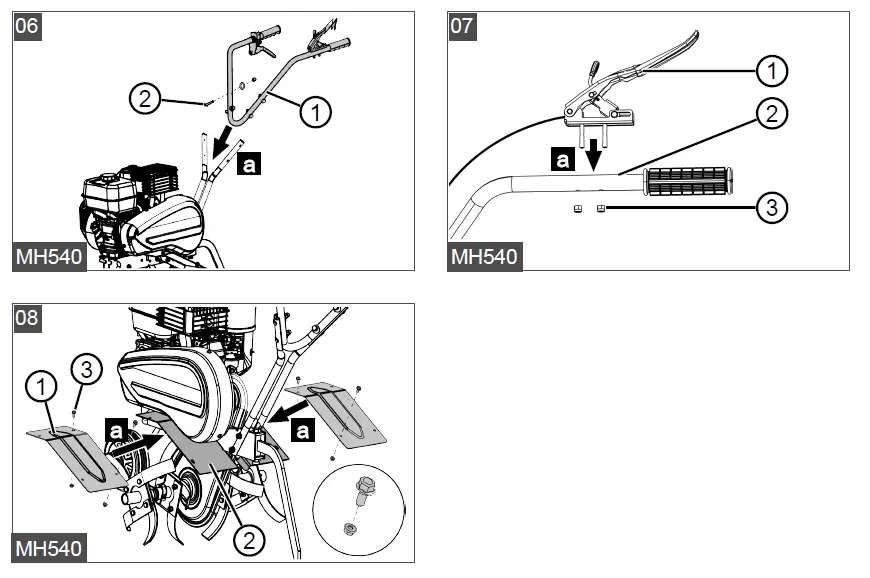 06
2
1
a
MH540

07
1
2
a
3
MH540

08
1
3
a
a
2
MH540