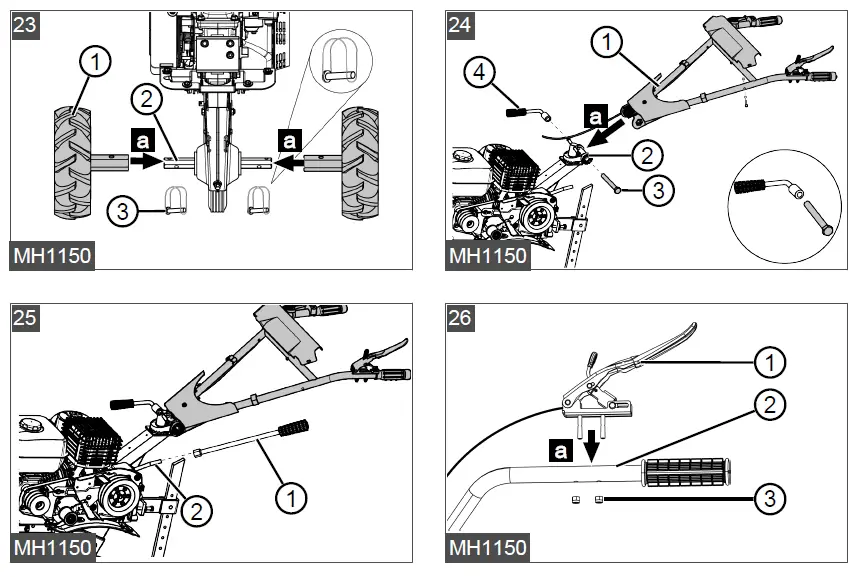 23
1
2
a
a
3
MH1150

24
1
4
a
2
3
MH1150

25
1
2
MH1150

26
1
2
a
3
MH1150