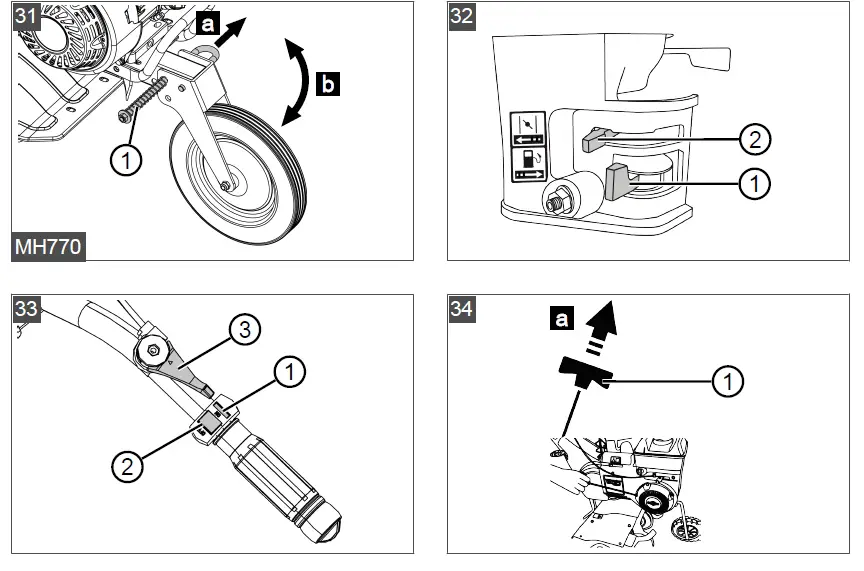 31
a
b
1
MH770

32
2
1

33
3
1
2

34
a
1