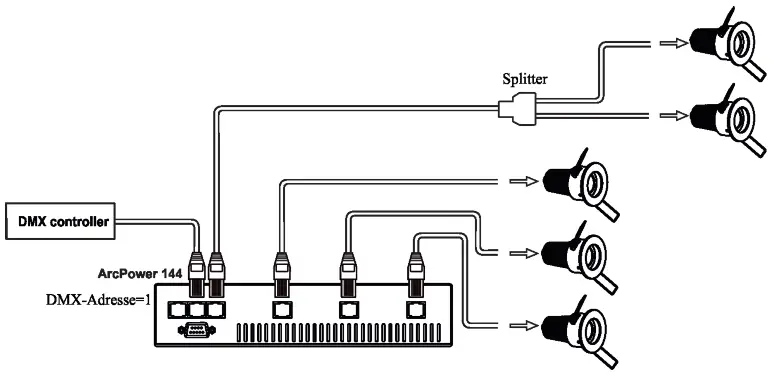 Splitter

DMX controller

ArcPower 144

DMX-Adresse=1