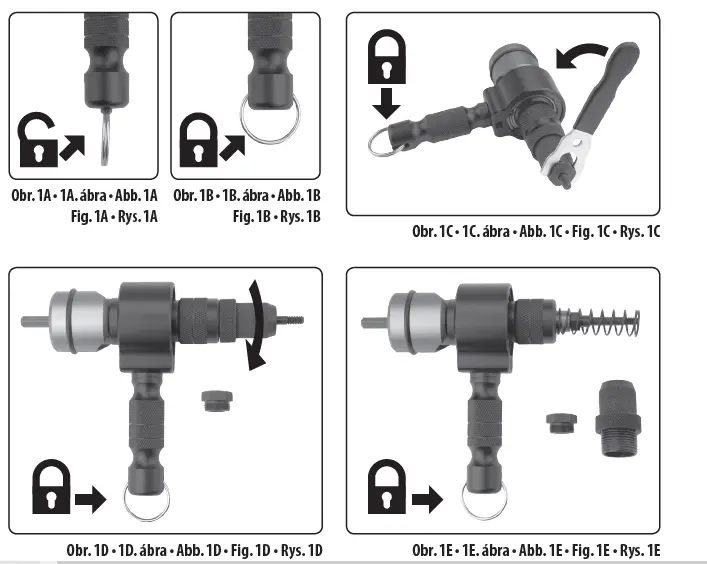 Obr. 1A • 1A. ábra • Abb. 1A Fig. 1A • Rys. 1A

Obr. 1B • 1B. ábra • Abb. 1B Fig. 1B • Rys. 1B

Obr. 1C • 1C. ábra • Abb. 1C • Fig. 1C • Rys. 1C

Obr. 1D • 1D. ábra • Abb. 1D • Fig. 1D • Rys. 1D

Obr. 1E • 1E. ábra • Abb. 1E • Fig. 1E • Rys. 1E