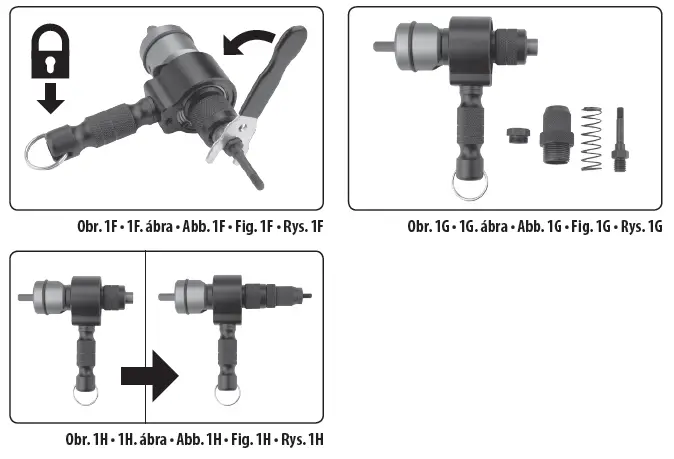 Obr. 1F • 1F. ábra • Abb. 1F • Fig. 1F • Rys. 1F

Obr. 1G • 1G. ábra • Abb. 1G • Fig. 1G • Rys. 1G

Obr. 1H • 1H. ábra • Abb. 1H • Fig. 1H • Rys. 1H