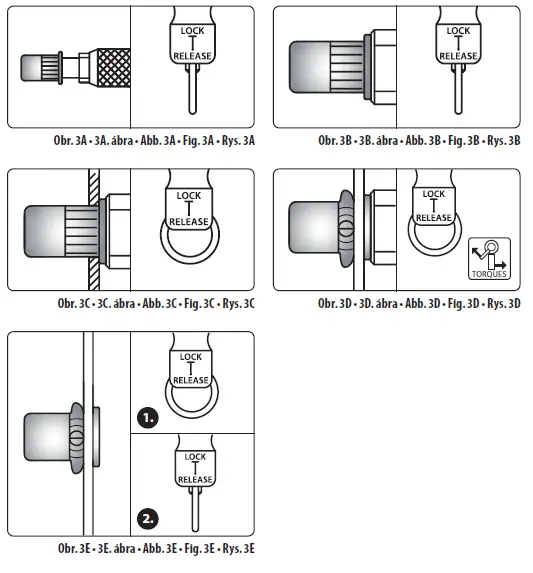 LOCK
RELEASE

Obr. 3A • 3A. ábra • Abb. 3A • Fig. 3A • Rys. 3A

LOCK
RELEASE

Obr. 3B • 3B. ábra • Abb. 3B • Fig. 3B • Rys. 3B

LOCK
RELEASE

Obr. 3C • 3C. ábra • Abb. 3C • Fig. 3C • Rys. 3C

LOCK
RELEASE

TORQUES

Obr. 3D • 3D. ábra • Abb. 3D • Fig. 3D • Rys. 3D

LOCK
RELEASE

1.

LOCK
RELEASE

2.

Obr. 3E • 3E. ábra • Abb. 3E • Fig. 3E • Rys. 3E