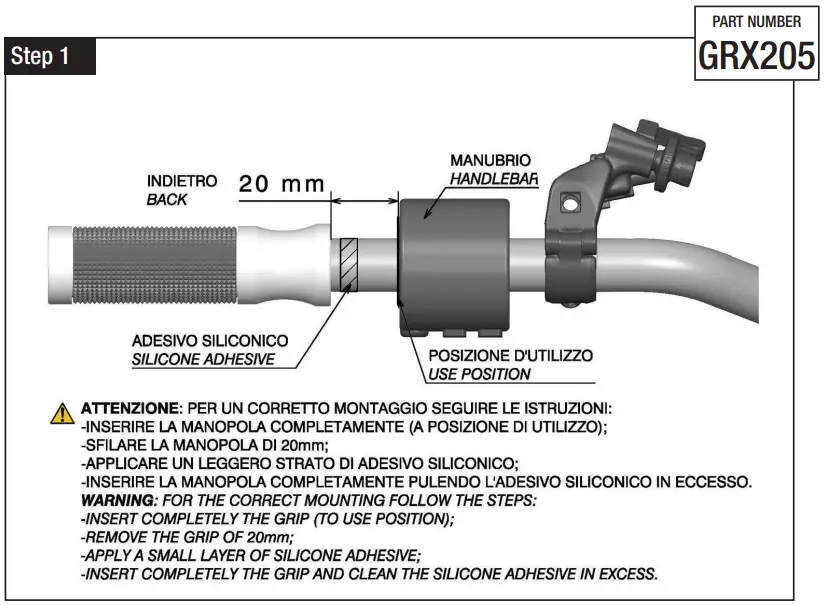 PART NUMBER
GRX205

Step 1

INDIETRO
BACK

20 mm

MANUBRIO
HANDLEBAR

ADESIVO SILICONICO
SILICONE ADHESIVE

POSIZIONE D'UTILIZZO
USE POSITION

ATTENZIONE: PER UN CORRETTO MONTAGGIO SEGUIRE LE ISTRUZIONI:
-INSERIRE LA MANOPOLA COMPLETAMENTE (A POSIZIONE DI UTILIZZO);
-SFILARE LA MANOPOLA DI 20mm;
-APPLICARE UN LEGGERO STRATO DI ADESIVO SILICONICO;
-INSERIRE LA MANOPOLA COMPLETAMENTE PULENDO L'ADESIVO SILICONICO IN ECCESSO.
WARNING: FOR THE CORRECT MOUNTING FOLLOW THE STEPS:
-INSERT COMPLETELY THE GRIP (TO USE POSITION);
-REMOVE THE GRIP OF 20mm;
-APPLY A SMALL LAYER OF SILICONE ADHESIVE;
-INSERT COMPLETELY THE GRIP AND CLEAN THE SILICONE ADHESIVE IN EXCESS.