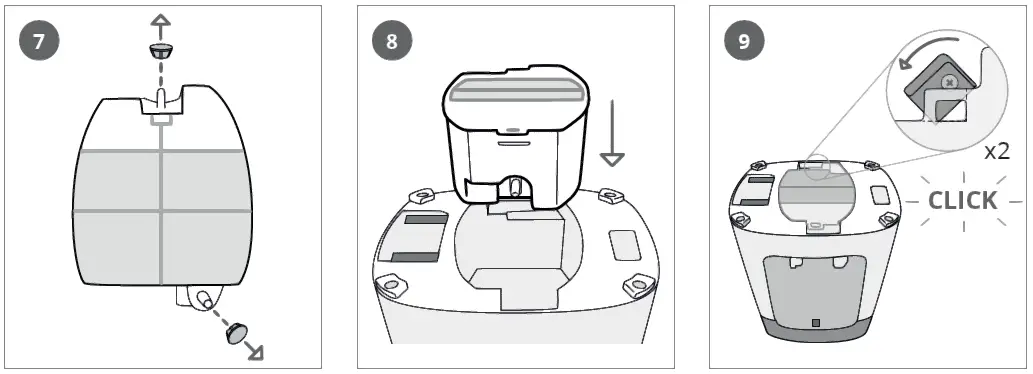 7

8

9

x2

CLICK