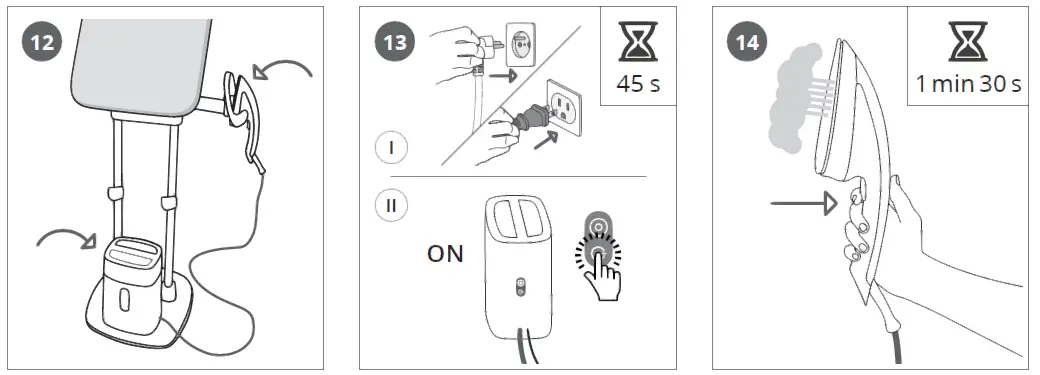 12

13

45 s

I

II

ON

14

1 min 30 s