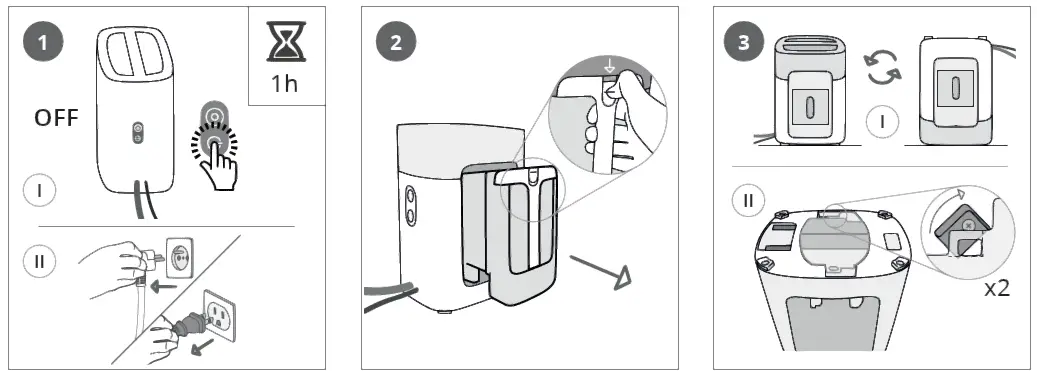 1
1h
OFF
I
II

2

3
I
II
x2