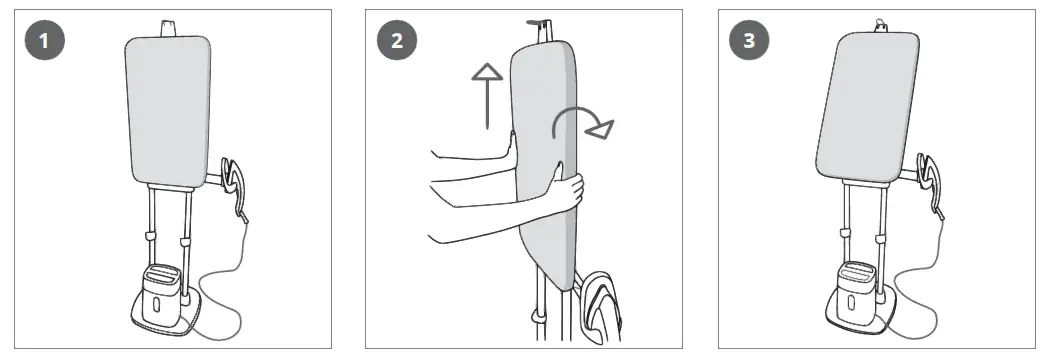 1

2

3