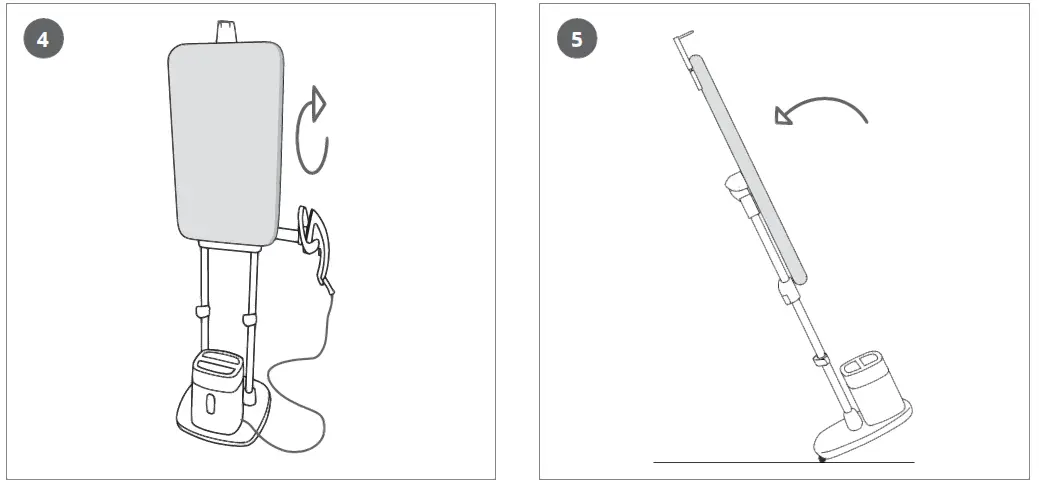 4

5