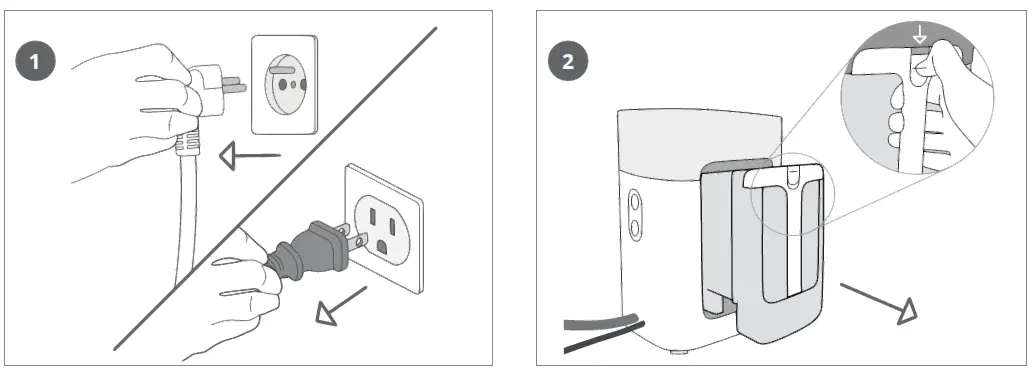 1

2