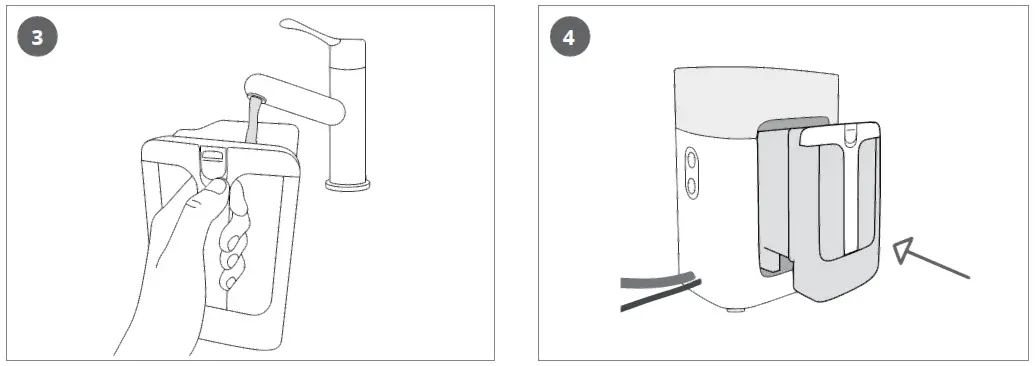 3

4