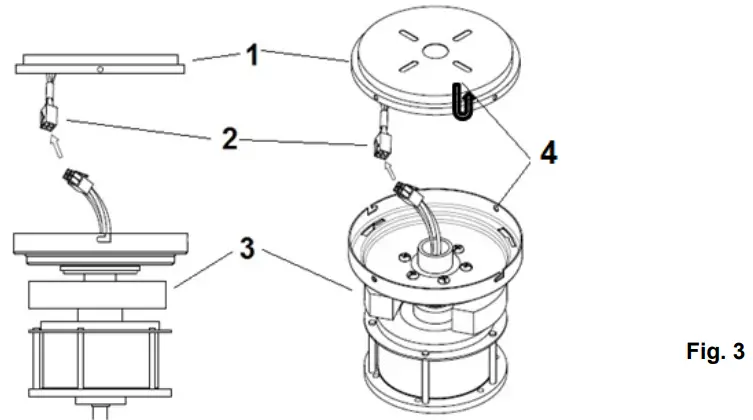 1
2
4
3
Fig. 3