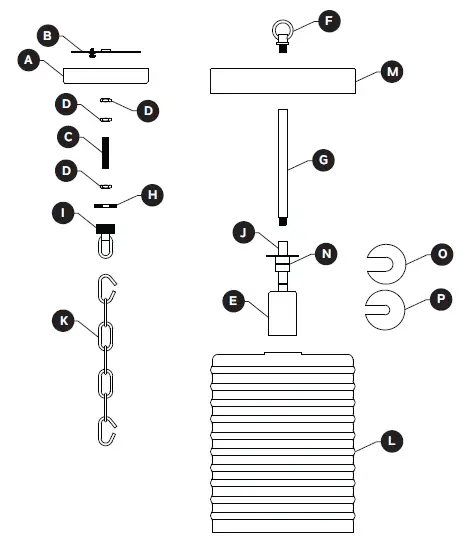 B
A
D
D
C
D
H
I
K
F
M
G
J
N
E
O
P
L