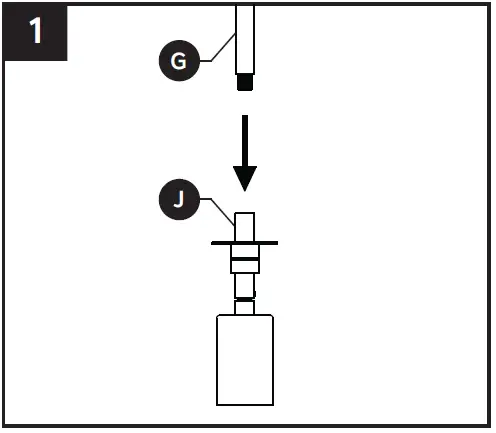 1

G

J