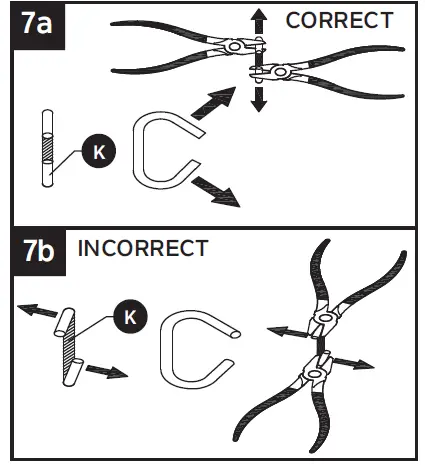 7a
CORRECT
K

7b
INCORRECT
K