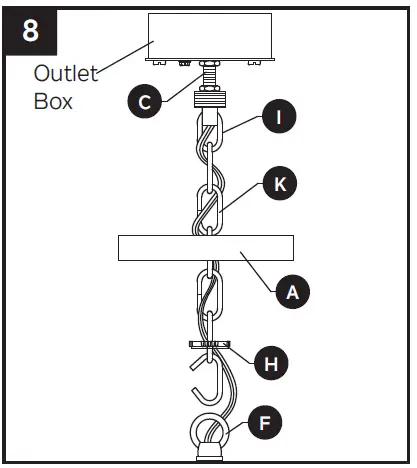 8
Outlet Box
C
I
K
A
H
F