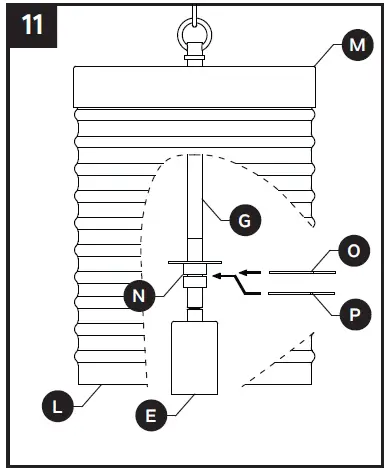 11

M

G

O

N

P

L

E