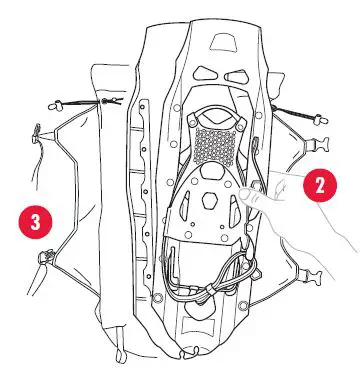 2

3